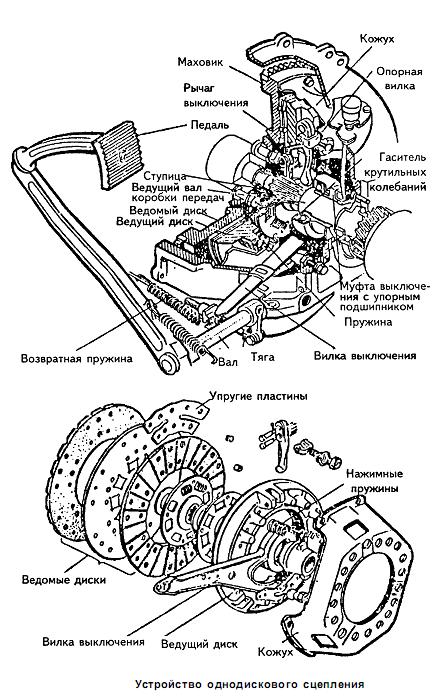 Кожух
Маховик
Опорная вилка
Рычаг выключения
Педаль
Гаситель крутильных колебаний
Ступица
Ведущий вал коробки передач
Ведомый диск
Ведущий диск
Муфта выключения с упорным подшипником
Пружина
Возвратная пружина
Вал
Тяга
Вилка выключения

Упругие пластины
Нажимные пружины
Ведомые диски
Вилка выключения
Ведущий диск
Кожух

Устройство однодискового сцепления