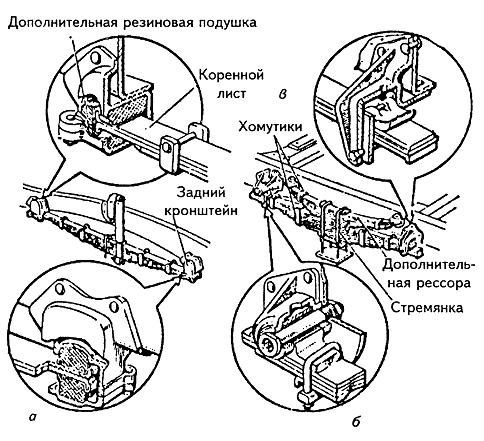 Дополнительная резиновая подушка

Коренной лист

в

Хомутики

Задний кронштейн

Дополнительная рессора

Стремянка

а

б